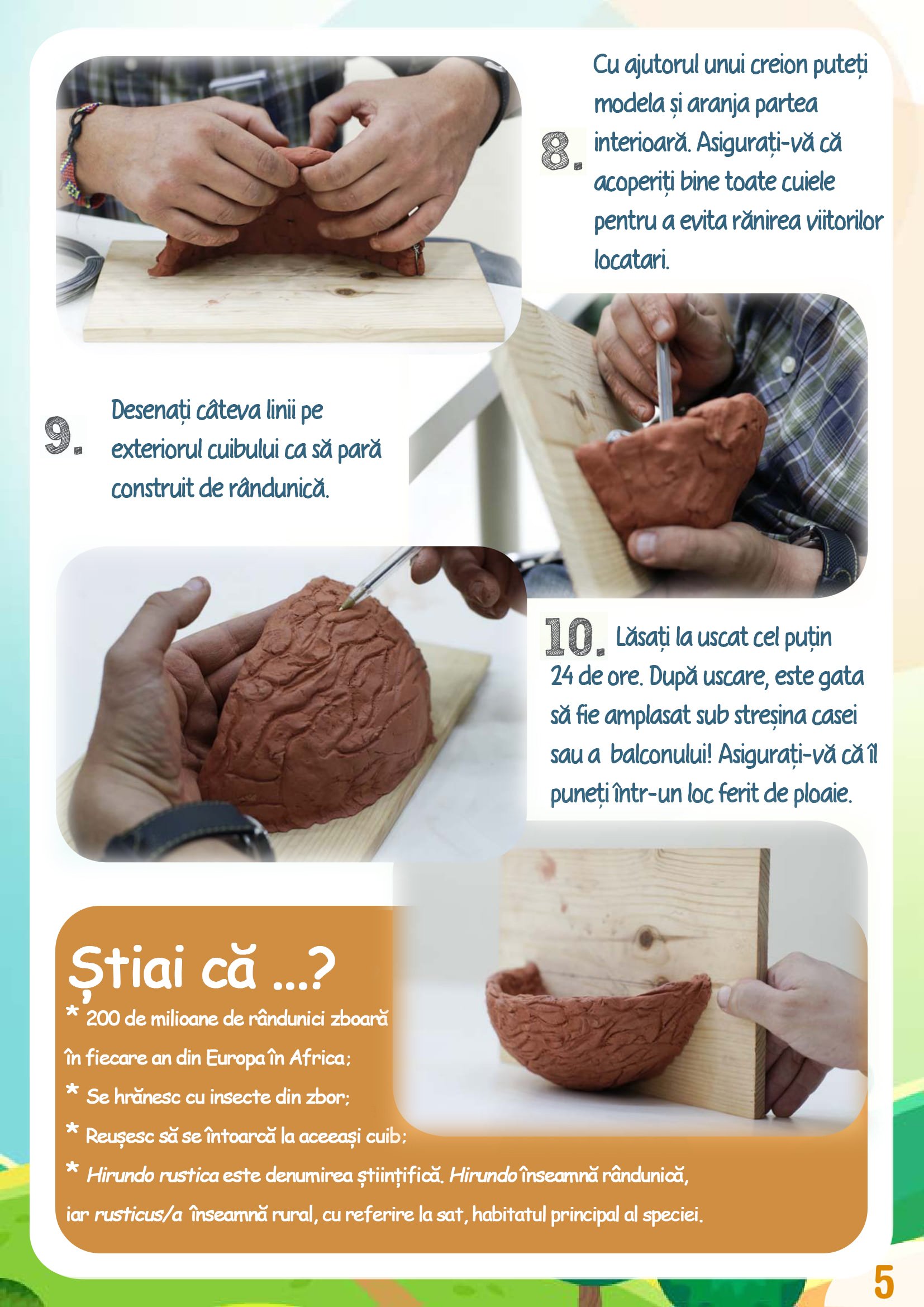 8. Cu ajutorul unui creion puteți modela și aranja partea interioară. Asigurați-vă că acoperiți bine toate cuiele pentru a evita rănirea viitorilor locatari.

9. Desenați câteva linii pe exteriorul cuibului ca să pară construit de rândunică.

10. Lăsați la uscat cel puțin 24 de ore. După uscare, este gata să fie amplasat sub streșina casei sau a balconului! Asigurați-vă că îl puneți într-un loc ferit de ploaie.

Știai că ...?

* 200 de milioane de rândunici zboară în fiecare an din Europa în Africa;

* Se hrănesc cu insecte din zbor;

* Reușesc să se întoarcă la aceeași cuib;

* Hirundo rustica este denumirea științifică. Hirundo înseamnă rândunică, iar rusticus/a înseamnă rural, cu referire la sat, habitatul principal al speciei.

5